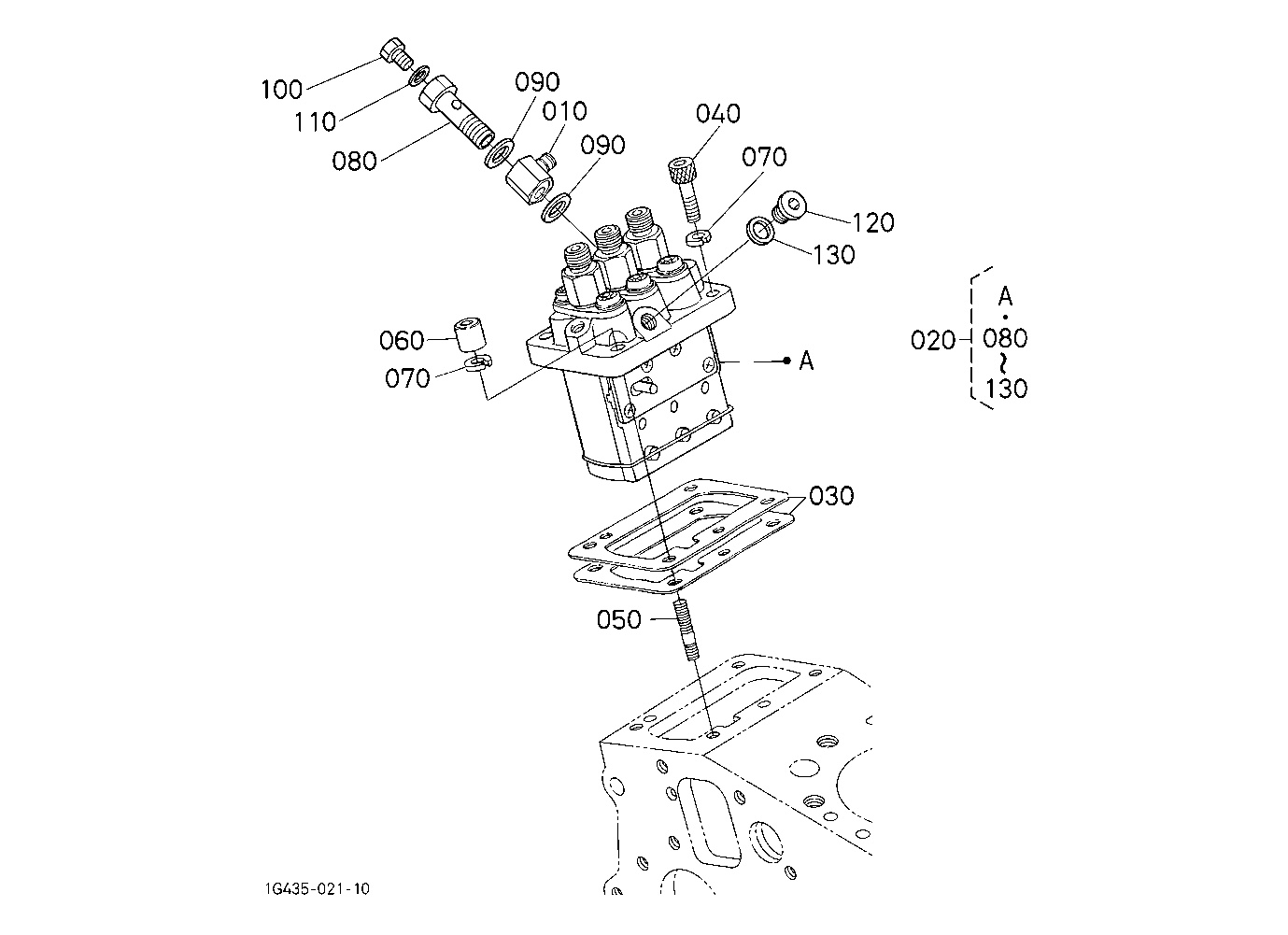 100
110
080
090
010
090
040
070
120
130
060
070
A
020
A
•
080
~
130
030
050
1G435-021-10